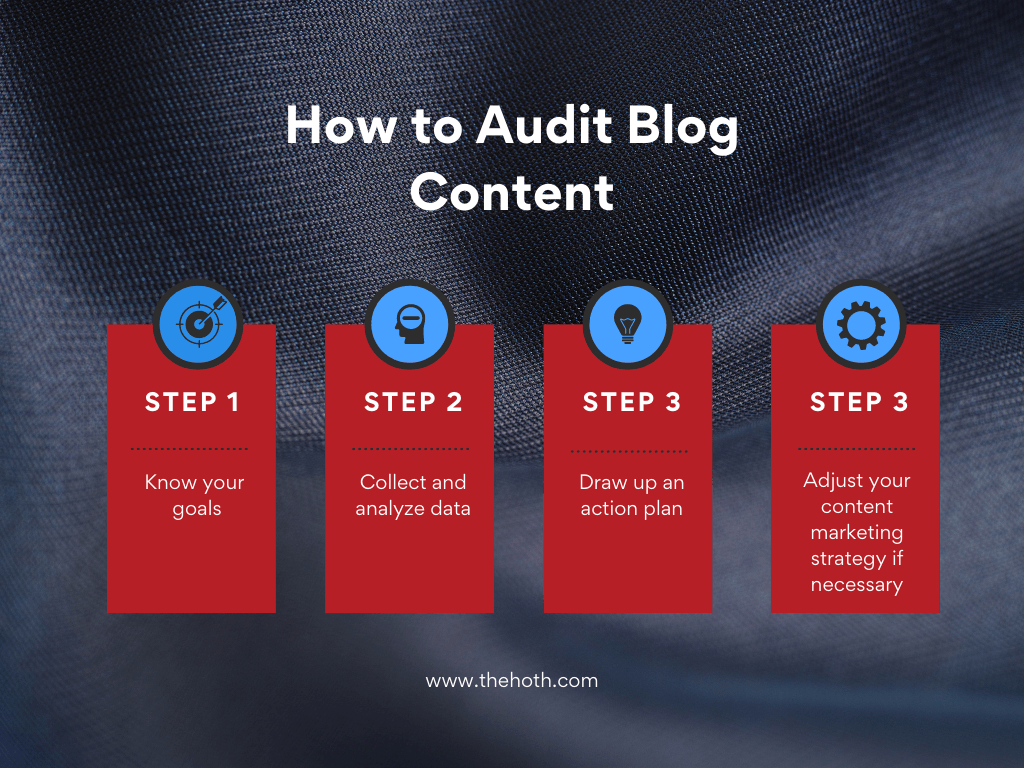 How to Audit Blog Content

STEP 1

Know your goals

STEP 2

Collect and analyze data

STEP 3

Draw up an action plan

STEP 3

Adjust your content marketing strategy if necessary

www.thehoth.com