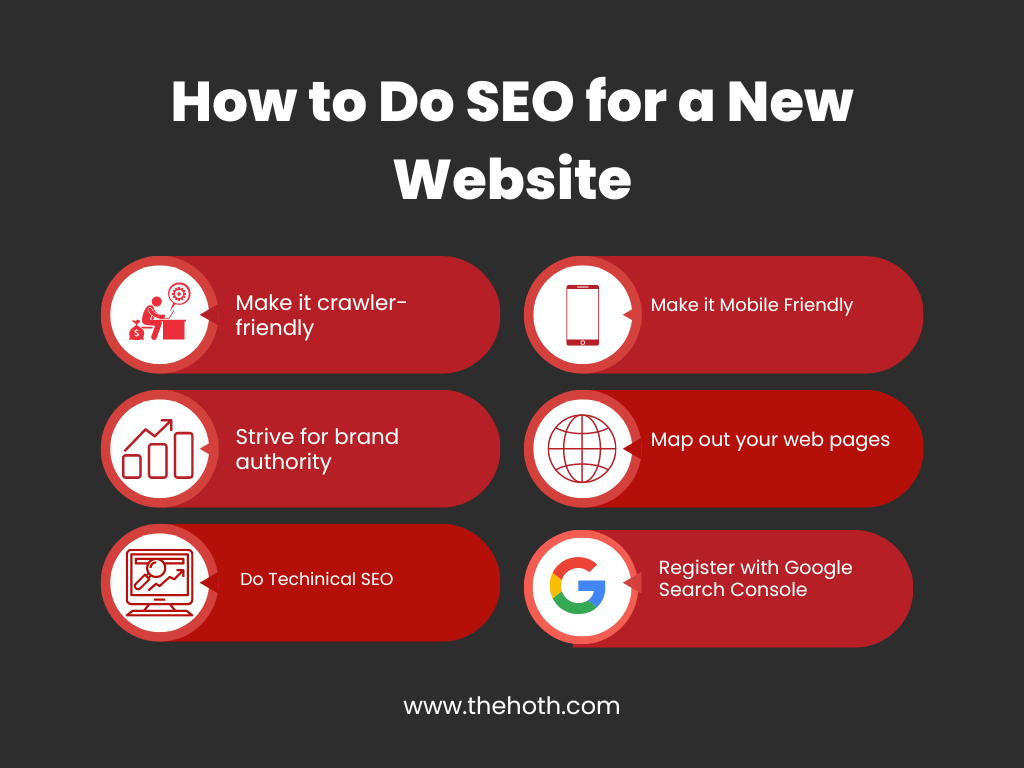 How to Do SEO for a New Website

Make it crawler-friendly

Strive for brand authority

Do Techinical SEO

Make it Mobile Friendly

Map out your web pages

Register with Google Search Console

www.thehoth.com