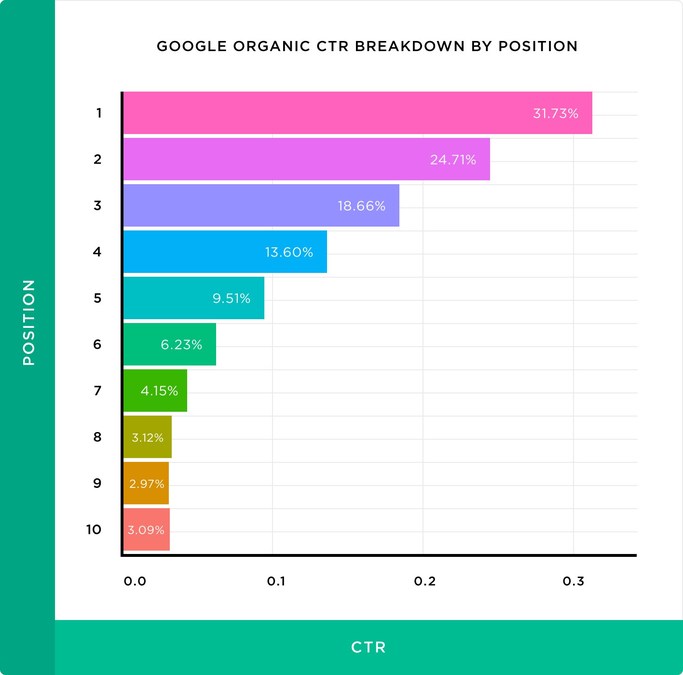 GOOGLE ORGANIC CTR BREAKDOWN BY POSITION

POSITION

1 31.73%
2 24.71%
3 18.66%
4 13.60%
5 9.51%
6 6.23%
7 4.15%
8 3.12%
9 2.97%
10 3.09%

0.0 0.1 0.2 0.3

CTR